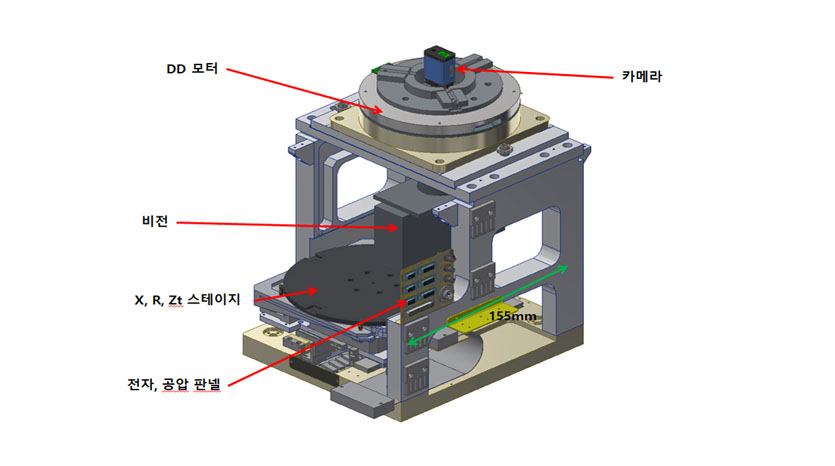 DD 모터

카메라

비전

X, R, Zt 스테이지

155mm

전자, 공압 판넬